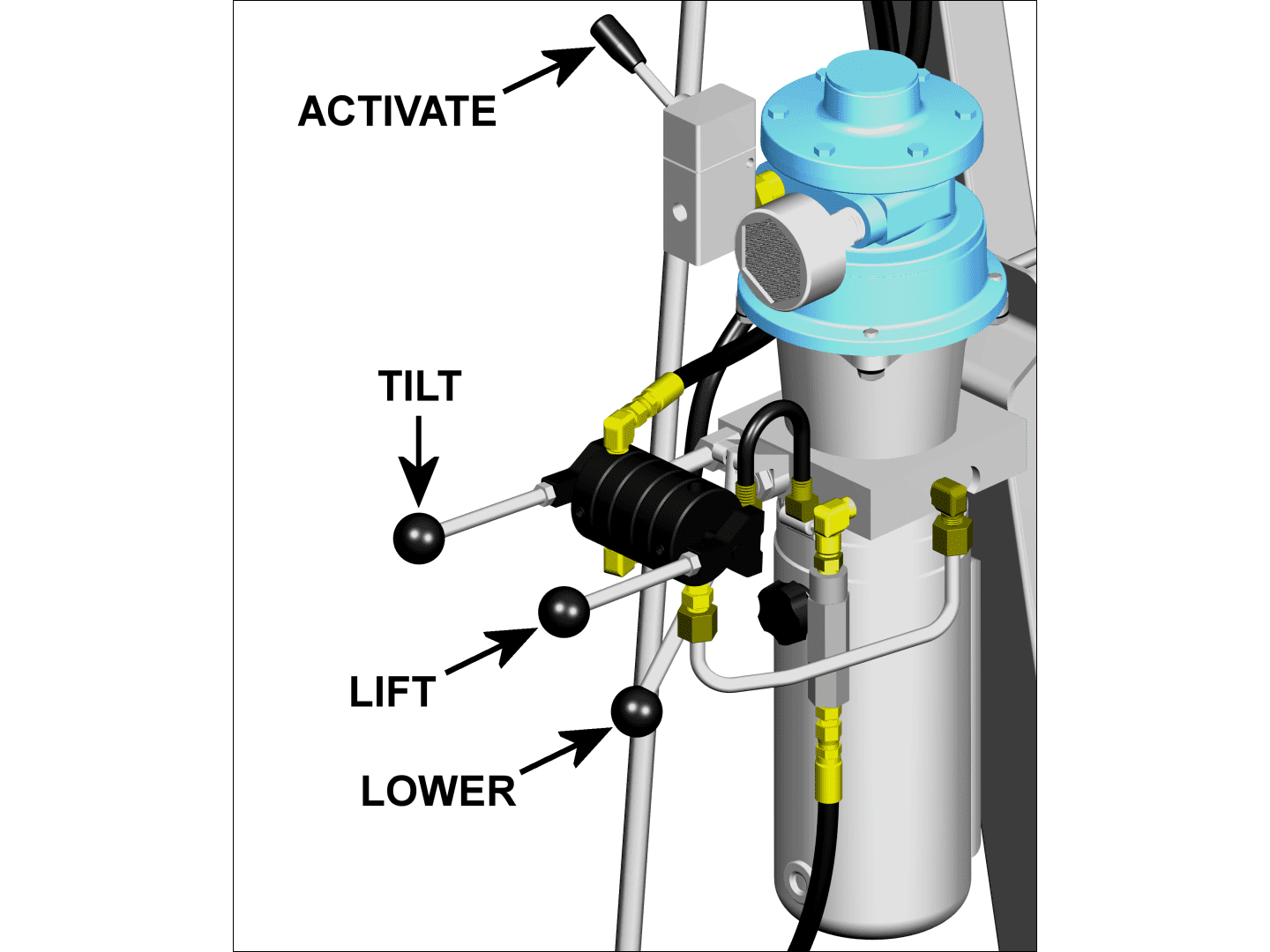 ACTIVATE

TILT

LIFT

LOWER