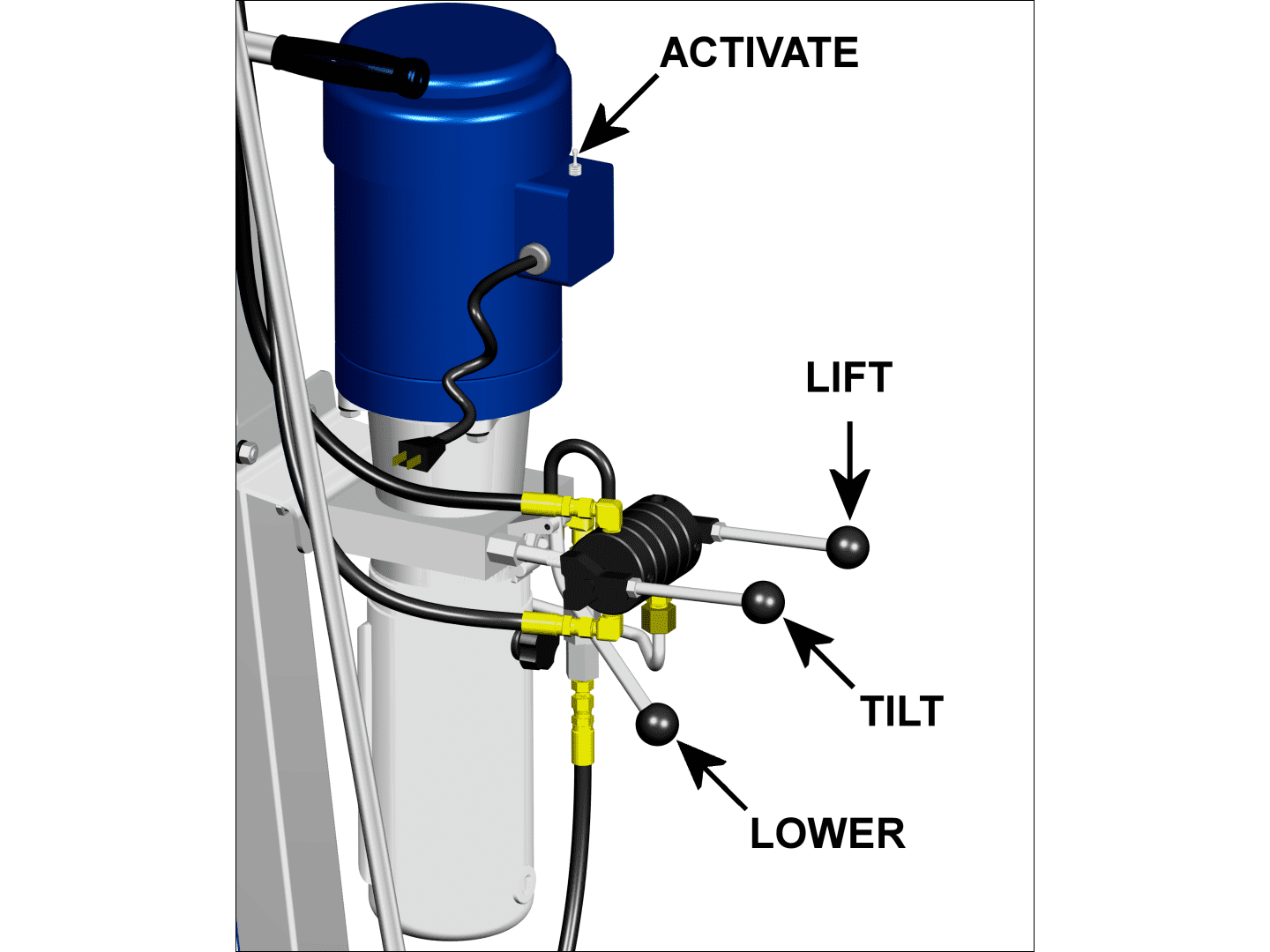 ACTIVATE

LIFT

TILT

LOWER